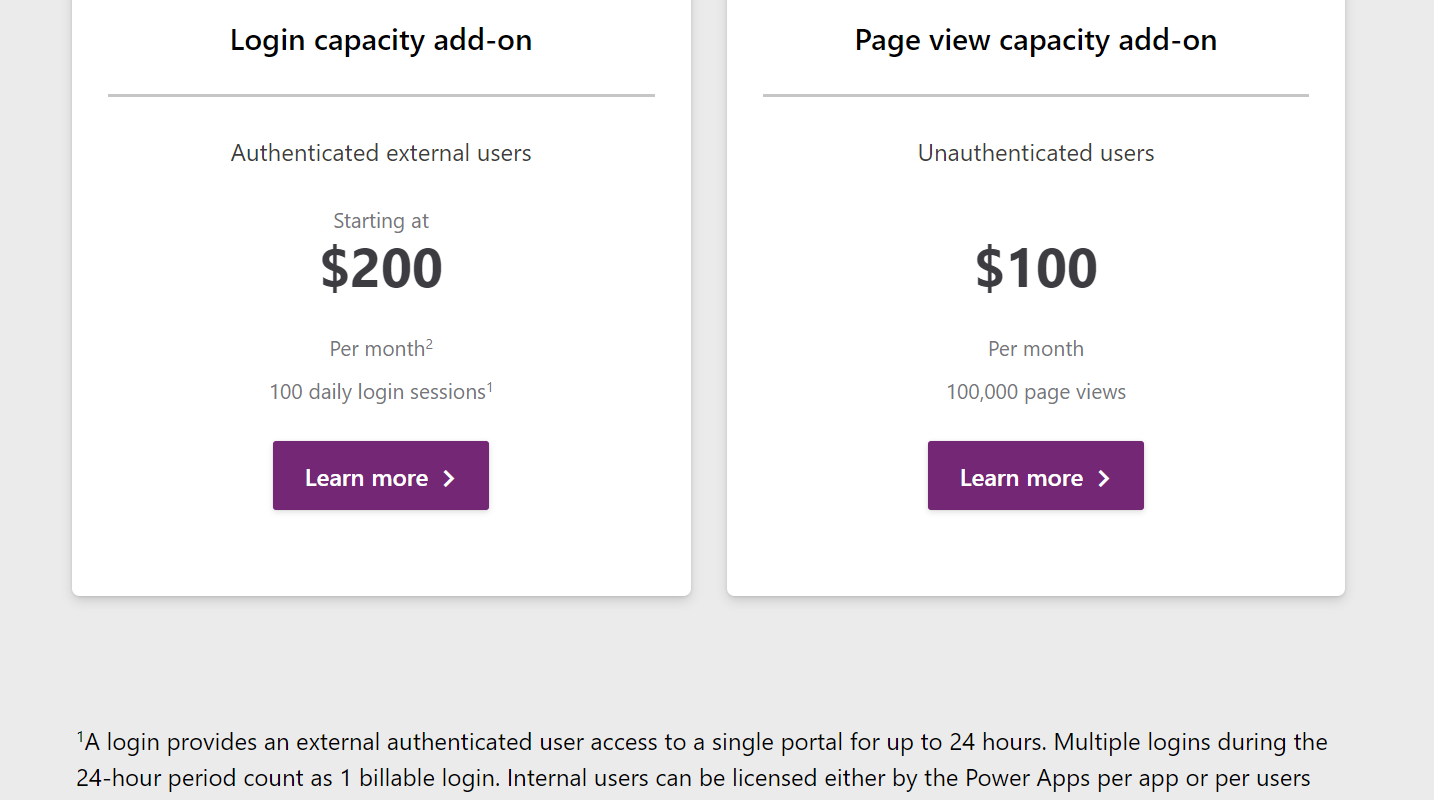 Login capacity add-on

Authenticated external users

Starting at
$200

Per month$^2$

100 daily login sessions$^1$

Learn more

Page view capacity add-on

Unauthenticated users

$100

Per month

100,000 page views

Learn more

$^1$A login provides an external authenticated user access to a single portal for up to 24 hours. Multiple logins during the 24-hour period count as 1 billable login. Internal users can be licensed either by the Power Apps per app or per users